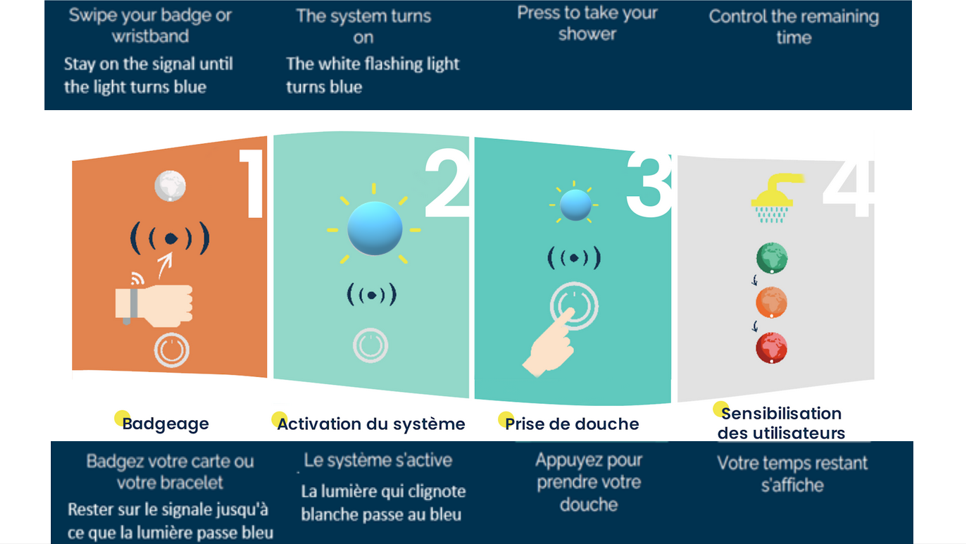 Swipe your badge or wristband

Stay on the signal until the light turns blue

The system turns on

The white flashing light turns blue

Press to take your shower

Control the remaining time

1

2

3

4

Badgeage

Activation du système

Prise de douche

Sensibilisation des utilisateurs

Badgez votre carte ou votre bracelet

Rester sur le signale jusqu'à ce que la lumière passe bleu

Le système s'active

La lumière qui clignote blanche passe au bleu

Appuyez pour prendre votre douche

Votre temps restant s'affiche